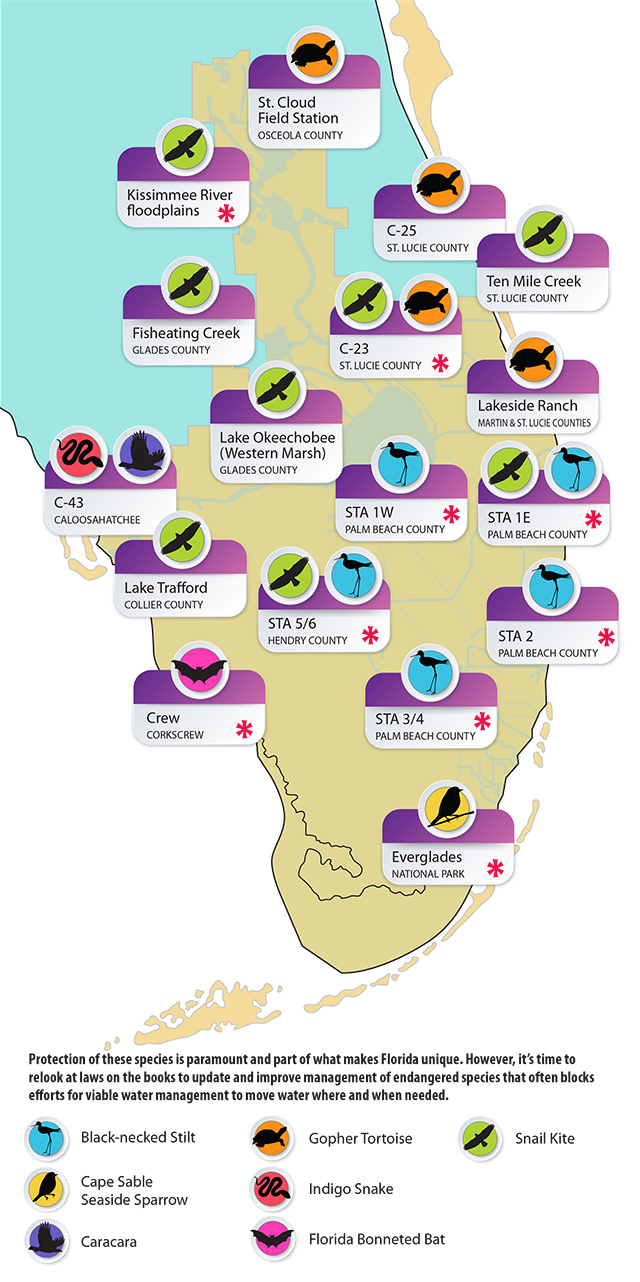 St. Cloud Field Station
OSCEOLA COUNTY

Kissimmee River floodplains *

C-25
ST. LUCIE COUNTY

Ten Mile Creek
ST. LUCIE COUNTY

Fisheating Creek
GLADES COUNTY

C-23
ST. LUCIE COUNTY *

Lakeside Ranch
MARTIN & ST. LUCIE COUNTIES

Lake Okeechobee (Western Marsh)
GLADES COUNTY

C-43
CALOOSAHATCHEE

STA 1W
PALM BEACH COUNTY *

STA 1E
PALM BEACH COUNTY *

Lake Trafford
COLLIER COUNTY

STA 5/6
HENDRY COUNTY *

STA 2
PALM BEACH COUNTY *

Crew
CORKSCREW *

STA 3/4
PALM BEACH COUNTY *

Everglades
NATIONAL PARK *

Protection of these species is paramount and part of what makes Florida unique. However, it's time to relook at laws on the books to update and improve management of endangered species that often blocks efforts for viable water management to move water where and when needed.

Black-necked Stilt
Cape Sable Seaside Sparrow
Caracara
Gopher Tortoise
Indigo Snake
Florida Bonneted Bat
Snail Kite