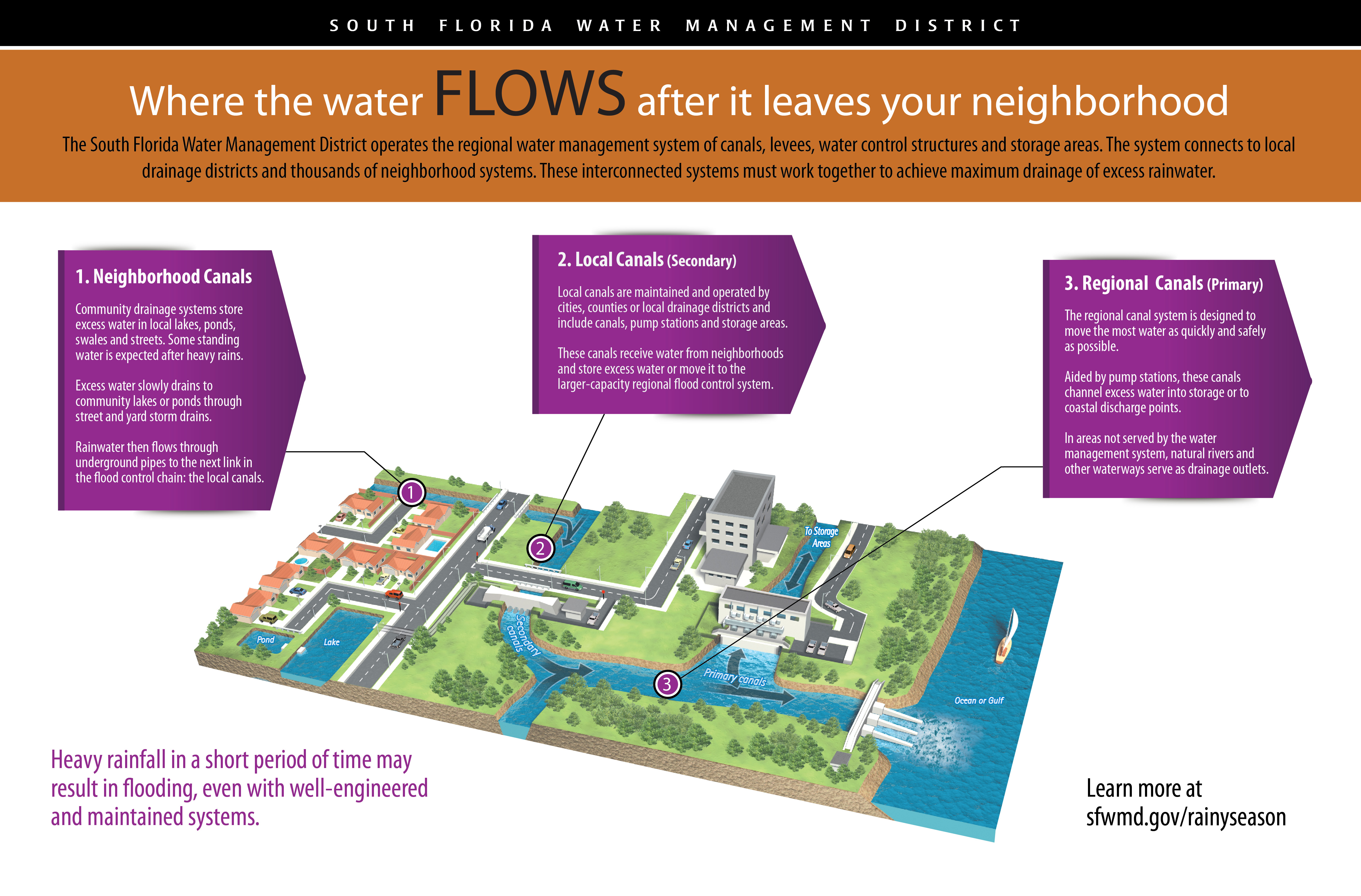 SOUTH FLORIDA WATER MANAGEMENT DISTRICT

Where the water FLOWS after it leaves your neighborhood

The South Florida Water Management District operates the regional water management system of canals, levees, water control structures and storage areas. The system connects to local drainage districts and thousands of neighborhood systems. These interconnected systems must work together to achieve maximum drainage of excess rainwater.

1. Neighborhood Canals

Community drainage systems store excess water in local lakes, ponds, swales and streets. Some standing water is expected after heavy rains.

Excess water slowly drains to community lakes or ponds through street and yard storm drains.

Rainwater then flows through underground pipes to the next link in the flood control chain: the local canals.

2. Local Canals (Secondary)

Local canals are maintained and operated by cities, counties or local drainage districts and include canals, pump stations and storage areas.

These canals receive water from neighborhoods and store excess water or move it to the larger-capacity regional flood control system.

3. Regional Canals (Primary)

The regional canal system is designed to move the most water as quickly and safely as possible.

Aided by pump stations, these canals channel excess water into storage or to coastal discharge points.

In areas not served by the water management system, natural rivers and other waterways serve as drainage outlets.

1

2

3

To Storage Areas

Pond

Lake

Secondary canals

Primary canals

Ocean or Gulf

Heavy rainfall in a short period of time may result in flooding, even with well-engineered and maintained systems.

Learn more at sfwmd.gov/rainyseason